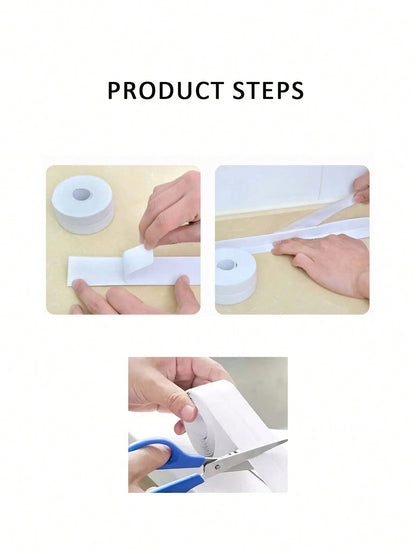 PRODUCT STEPS