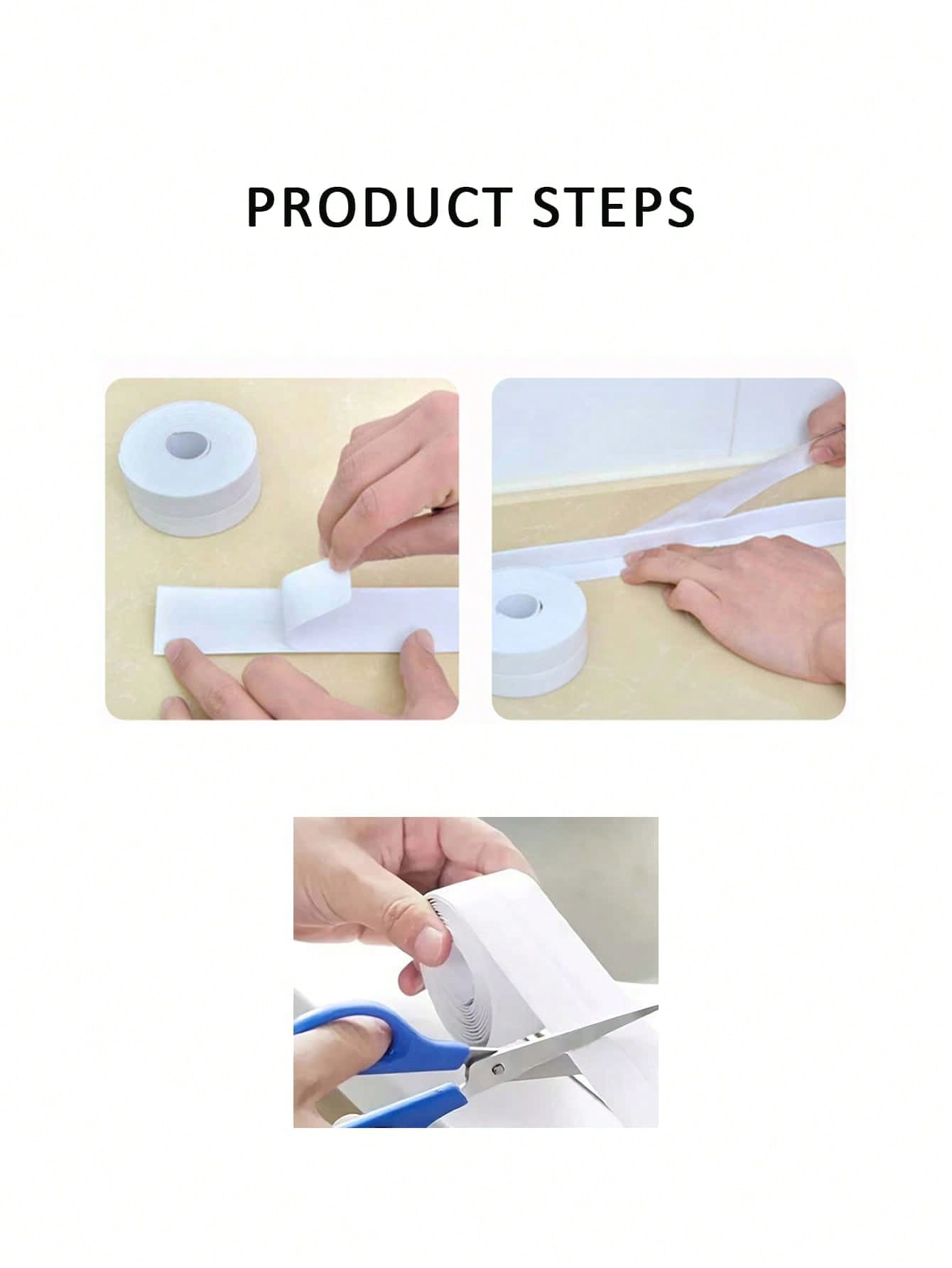 PRODUCT STEPS