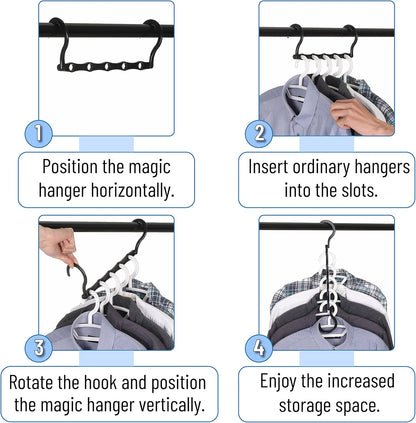 1

Position the magic hanger horizontally.

2

Insert ordinary hangers into the slots.

3

Rotate the hook and position the magic hanger vertically.

4

Enjoy the increased storage space.