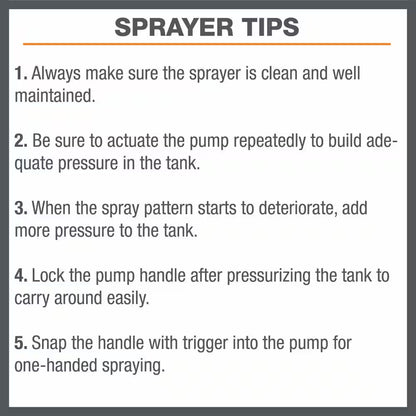 SPRAYER TIPS

1. Always make sure the sprayer is clean and well maintained.

2. Be sure to actuate the pump repeatedly to build adequate pressure in the tank.

3. When the spray pattern starts to deteriorate, add more pressure to the tank.

4. Lock the pump handle after pressurizing the tank to carry around easily.

5. Snap the handle with trigger into the pump for one-handed spraying.