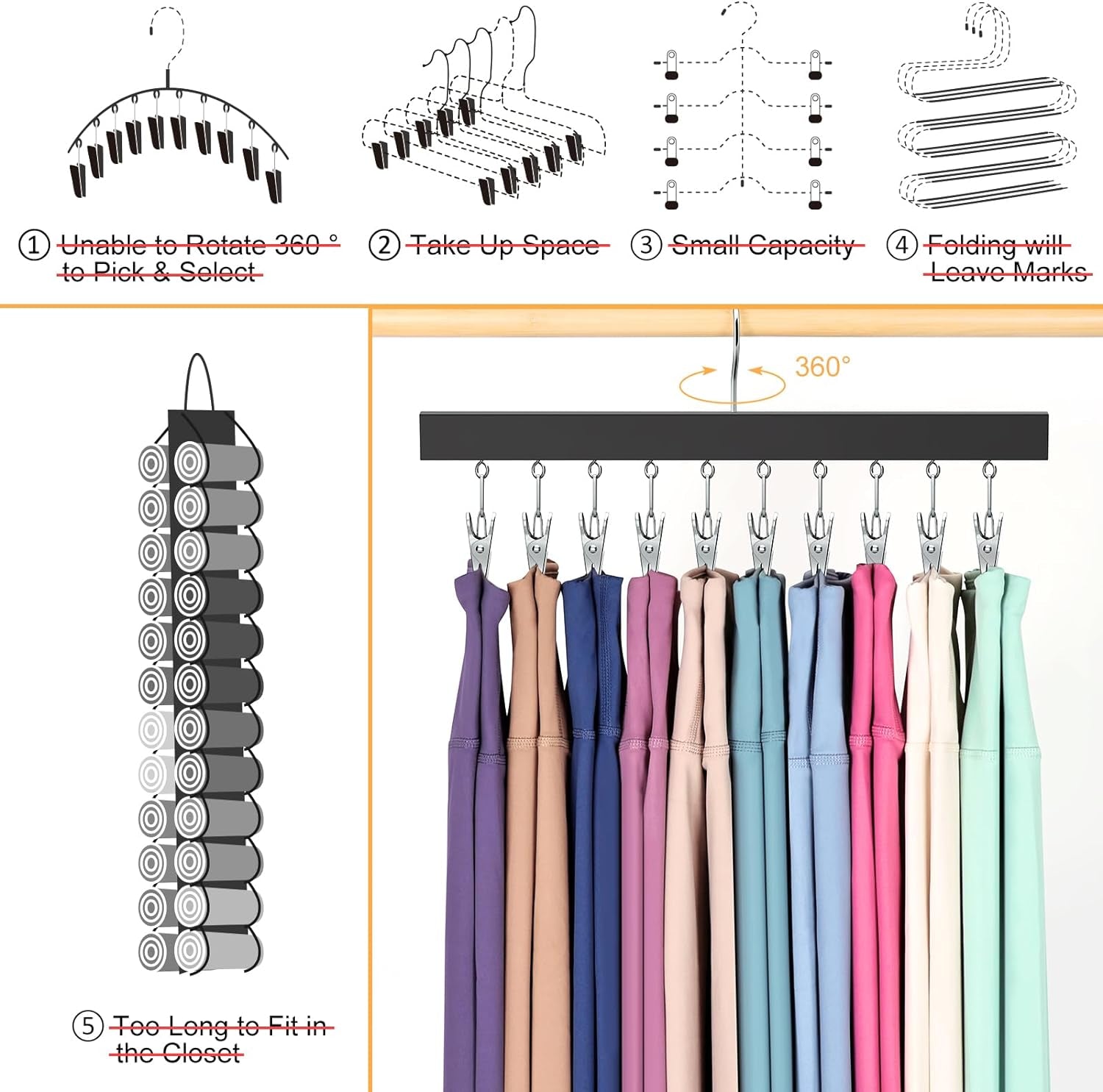 ① Unable to Rotate 360 ° to Pick & Select

② Take Up Space

③ Small Capacity

④ Folding will Leave Marks

360°

⑤ Too Long to Fit in the Closet