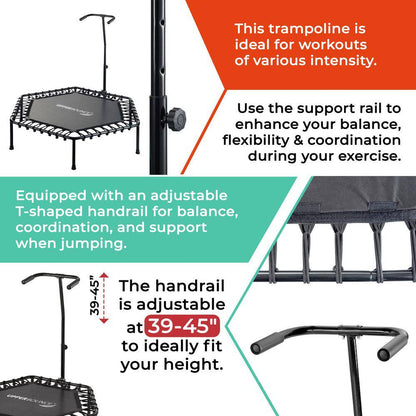 This trampoline is ideal for workouts of various intensity.

Use the support rail to enhance your balance, flexibility & coordination during your exercise.

Equipped with an adjustable T-shaped handrail for balance, coordination, and support when jumping.

39-45"

The handrail is adjustable at 39-45" to ideally fit your height.