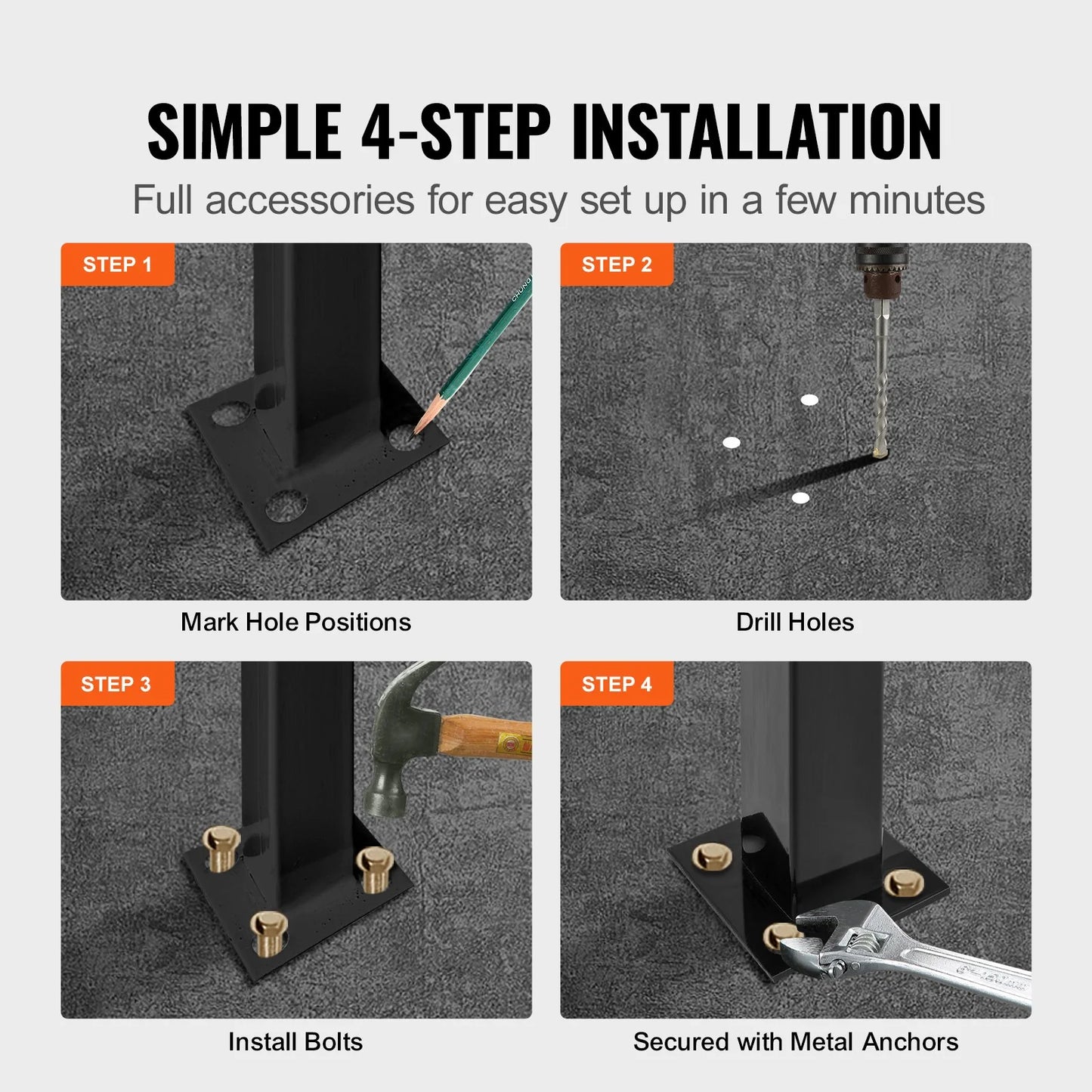 SIMPLE 4-STEP INSTALLATION

Full accessories for easy set up in a few minutes

STEP 1

Mark Hole Positions

STEP 2

Drill Holes

STEP 3

Install Bolts

STEP 4

Secured with Metal Anchors