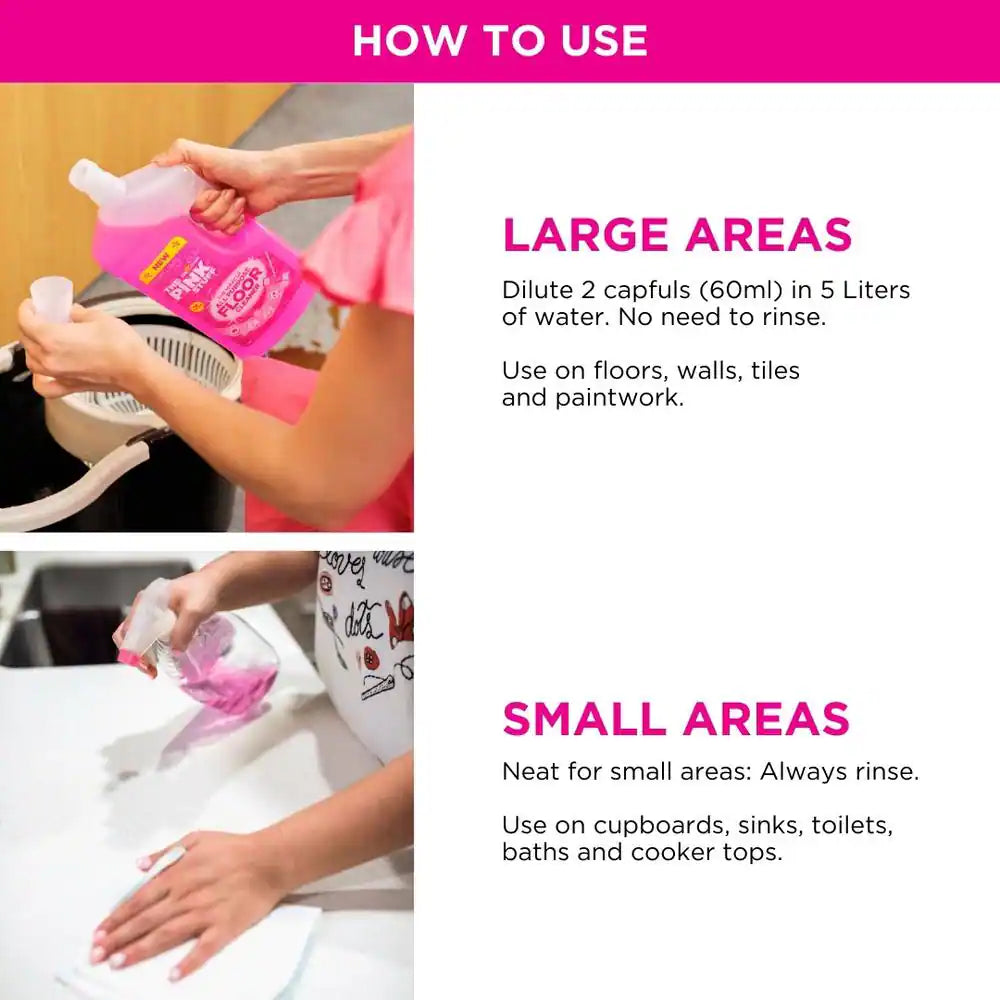 HOW TO USE

NEW
THE PINK STUFF
FLOOR CLEANER

LARGE AREAS

Dilute 2 capfuls (60ml) in 5 Liters of water. No need to rinse.

Use on floors, walls, tiles and paintwork.

SMALL AREAS

Neat for small areas: Always rinse.

Use on cupboards, sinks, toilets, baths and cooker tops.