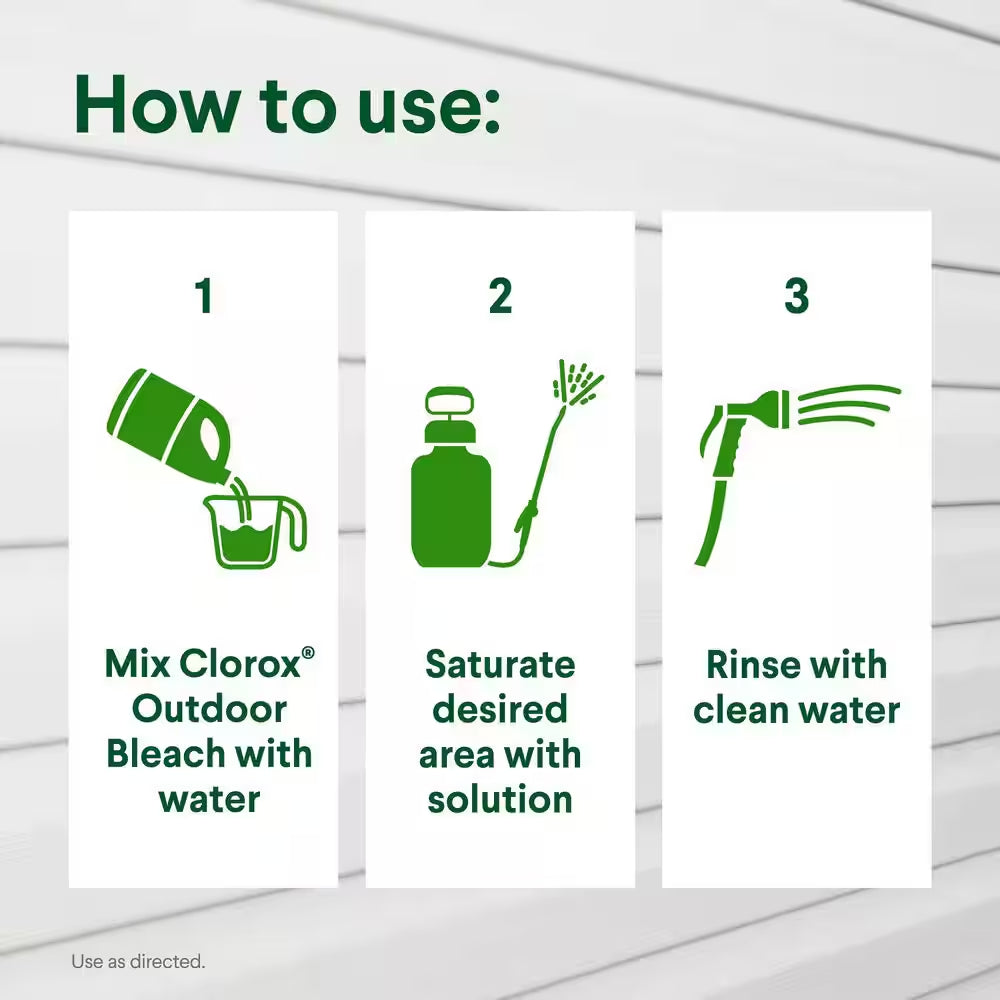 How to use:

1

Mix Clorox® Outdoor Bleach with water

2

Saturate desired area with solution

3

Rinse with clean water

Use as directed.