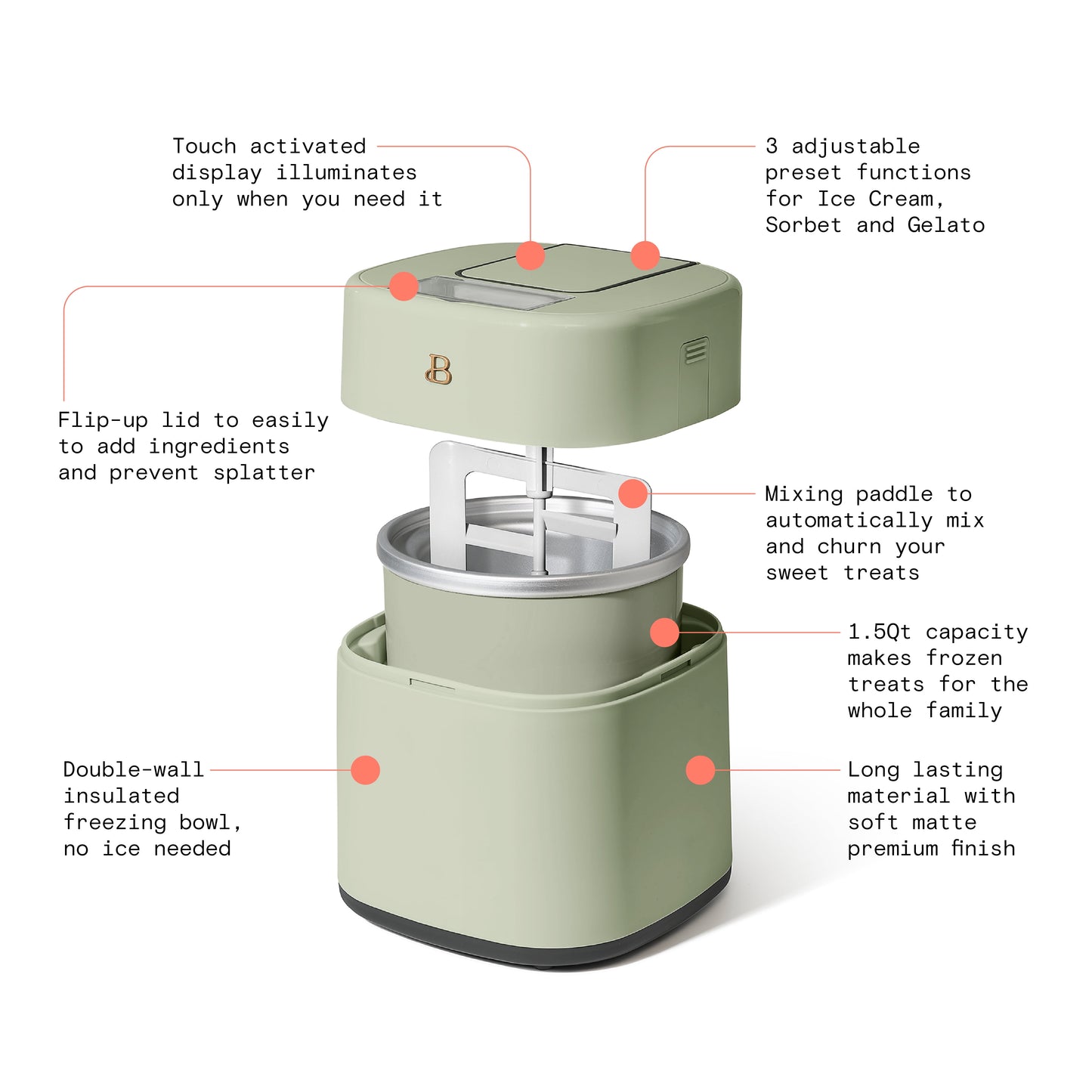 Touch activated display illuminates only when you need it

3 adjustable preset functions for Ice Cream, Sorbet and Gelato

B

Flip-up lid to easily to add ingredients and prevent splatter

Mixing paddle to automatically mix and churn your sweet treats

1.5Qt capacity makes frozen treats for the whole family

Double-wall insulated freezing bowl, no ice needed

Long lasting material with soft matte premium finish