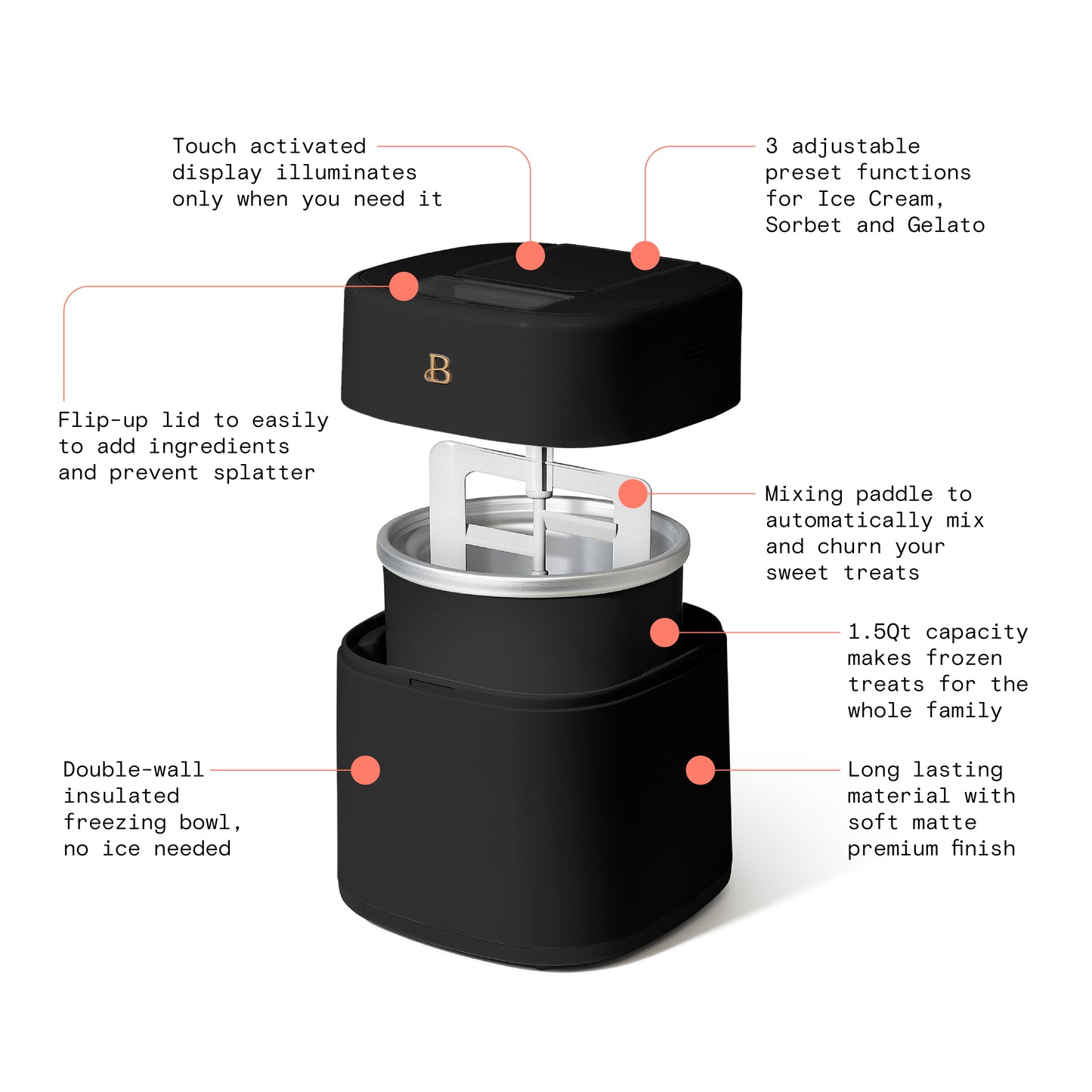 Touch activated display illuminates only when you need it

3 adjustable preset functions for Ice Cream, Sorbet and Gelato

B

Flip-up lid to easily to add ingredients and prevent splatter

Mixing paddle to automatically mix and churn your sweet treats

1.5Qt capacity makes frozen treats for the whole family

Double-wall insulated freezing bowl, no ice needed

Long lasting material with soft matte premium finish