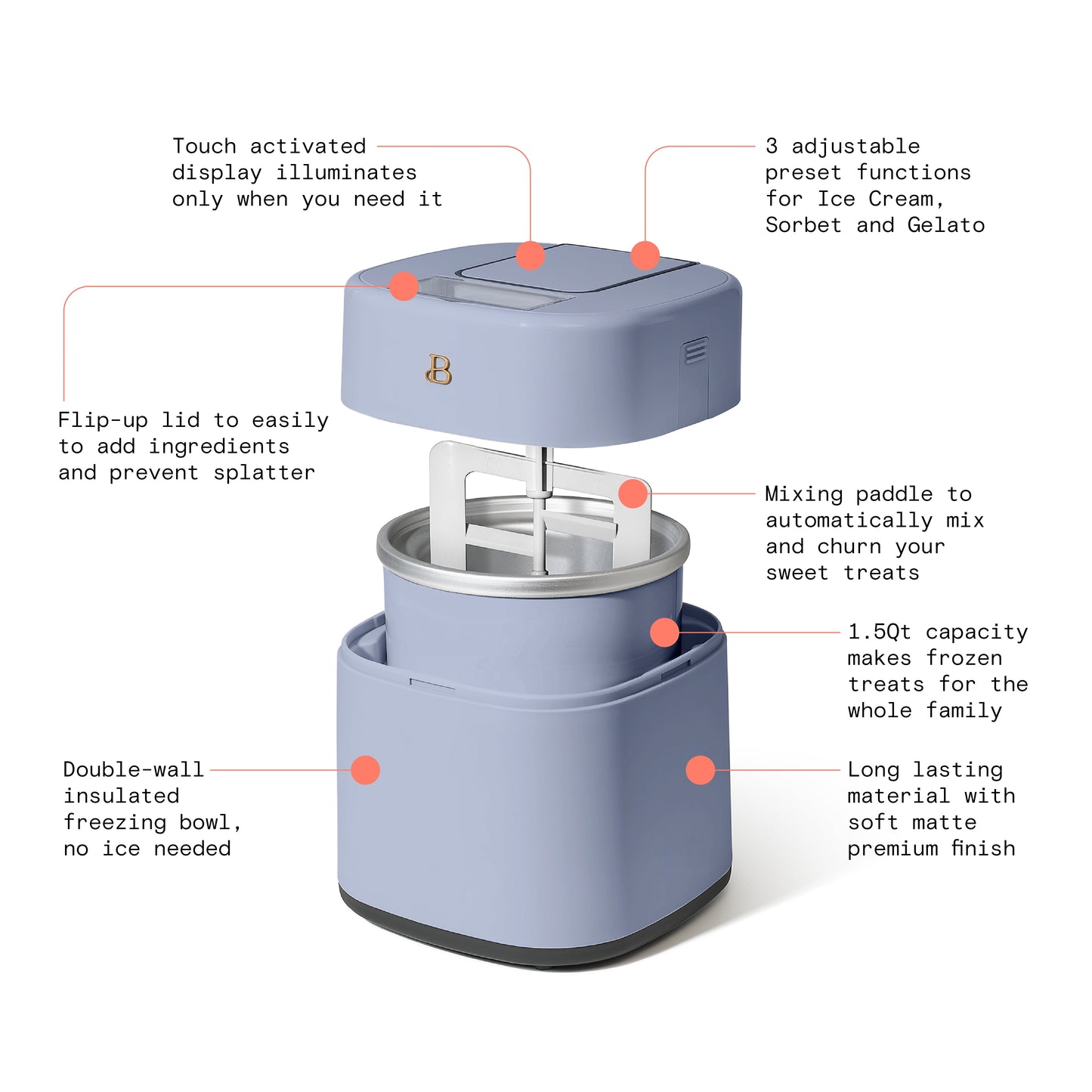 Touch activated display illuminates only when you need it

3 adjustable preset functions for Ice Cream, Sorbet and Gelato

B

Flip-up lid to easily to add ingredients and prevent splatter

Mixing paddle to automatically mix and churn your sweet treats

1.5Qt capacity makes frozen treats for the whole family

Double-wall insulated freezing bowl, no ice needed

Long lasting material with soft matte premium finish